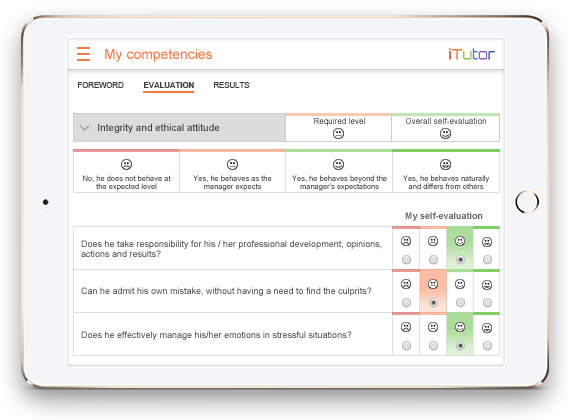 My competencies

iTutor

FOREWORD EVALUATION RESULTS

Integrity and ethical attitude

Required level

Overall self-evaluation

No, he does not behave at the expected level

Yes, he behaves as the manager expects

Yes, he behaves beyond the manager's expectations

Yes, he behaves naturally and differs from others

My self-evaluation

Does he take responsibility for his / her professional development, opinions, actions and results?

Can he admit his own mistake, without having a need to find the culprits?

Does he effectively manage his/her emotions in stressful situations?